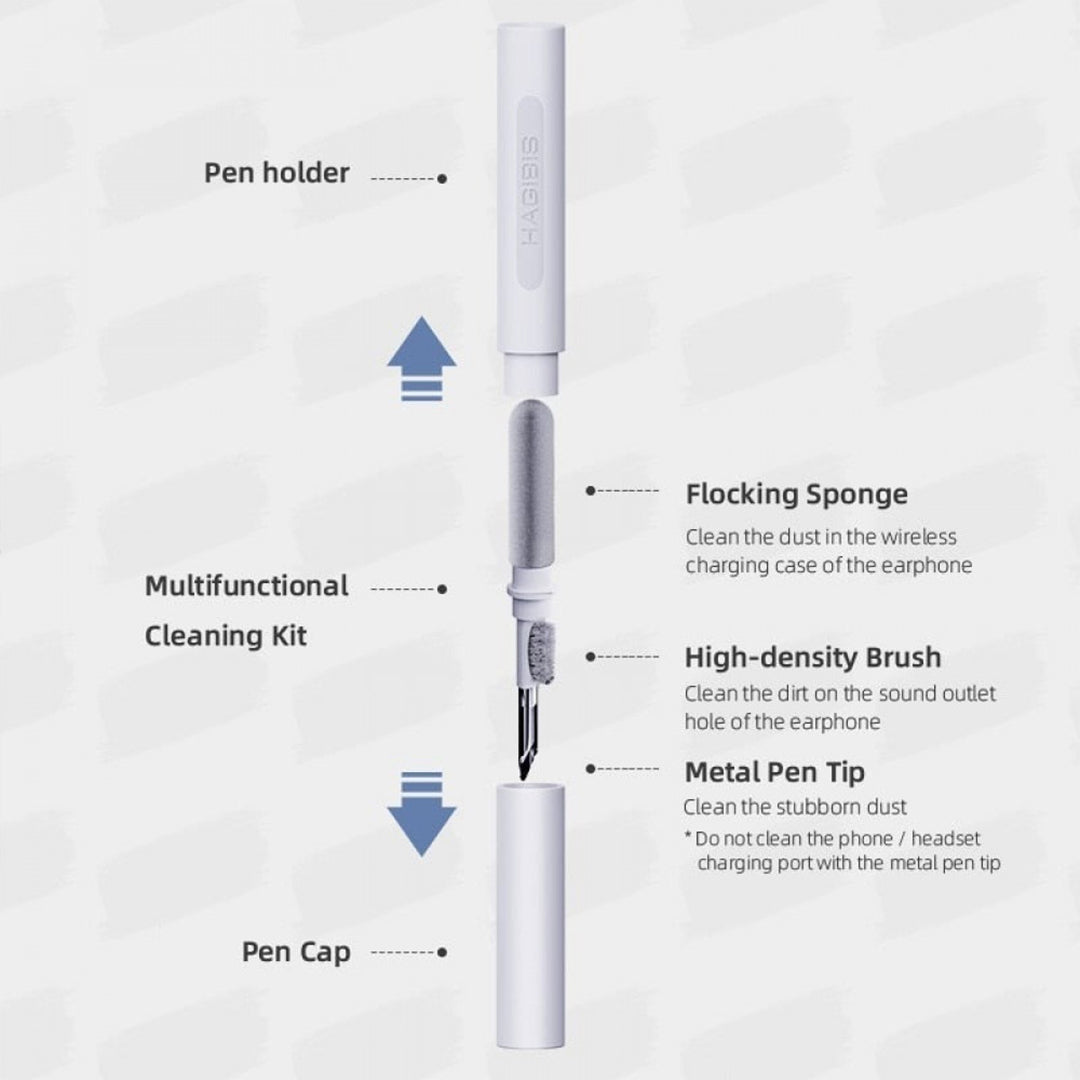 Pen holder

HAGIBIS

Flocking Sponge
Clean the dust in the wireless charging case of the earphone

Multifunctional Cleaning Kit

High-density Brush
Clean the dirt on the sound outlet hole of the earphone

Metal Pen Tip
Clean the stubborn dust
* Do not clean the phone / headset charging port with the metal pen tip

Pen Cap